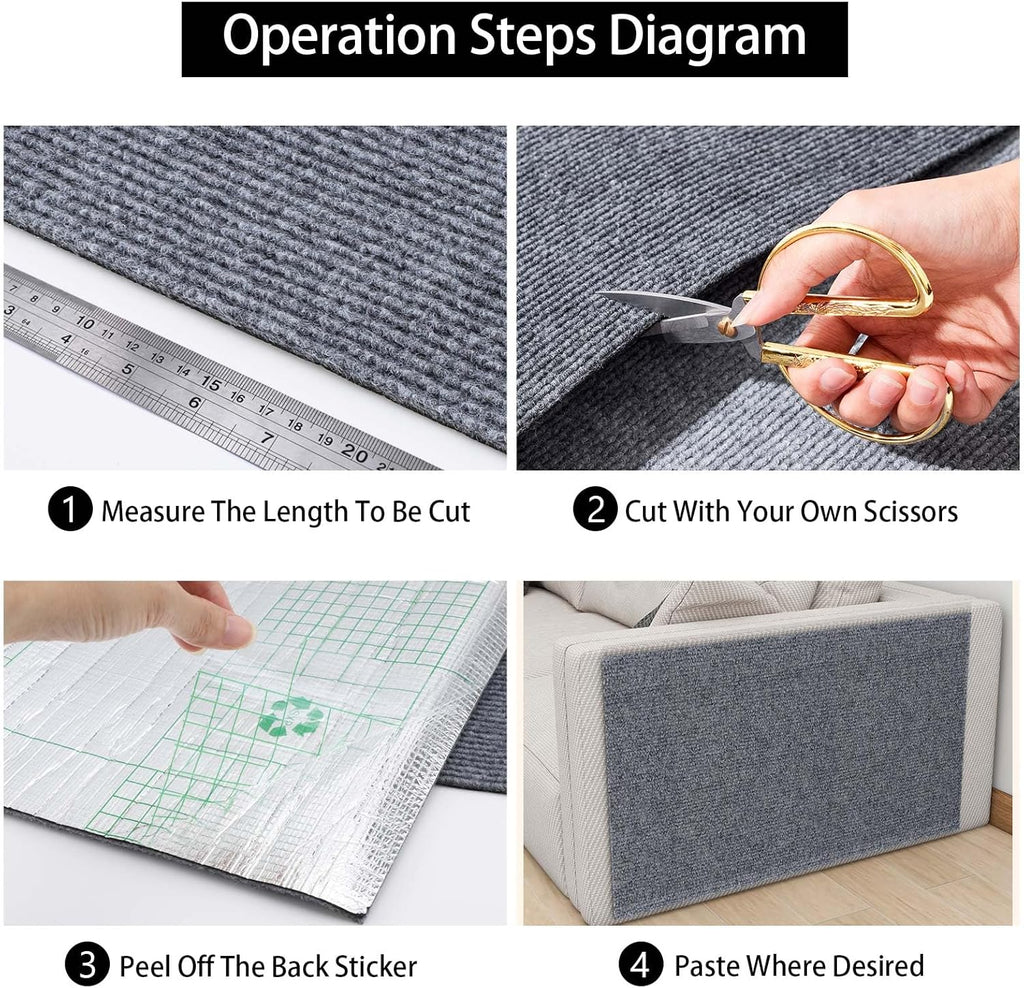 Operation Steps Diagram

7 8 9 10 11 12 13 14 15 16 17 18 19 20
3 4 5 6 7

1 Measure The Length To Be Cut

2 Cut With Your Own Scissors

3 Peel Off The Back Sticker

4 Paste Where Desired